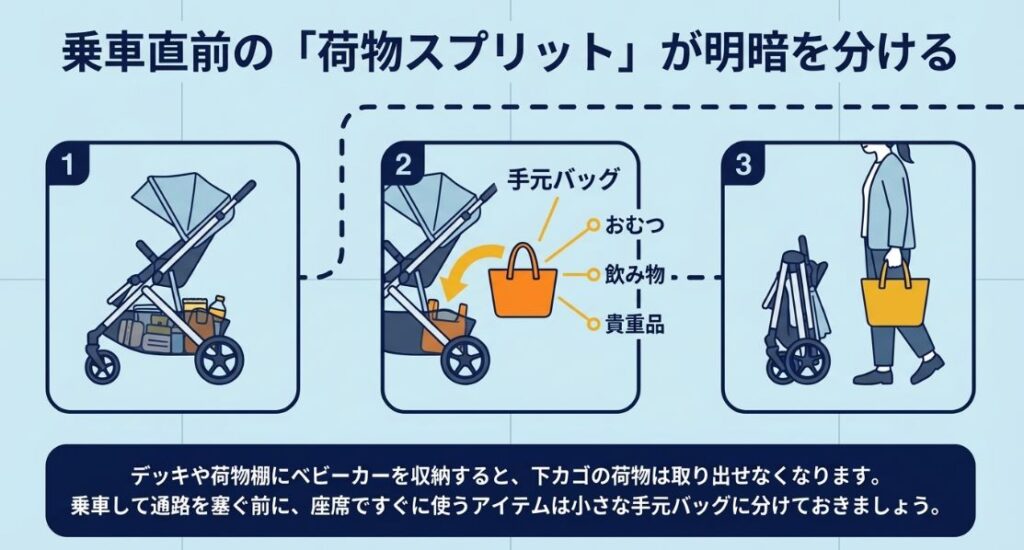 乗車直前の「荷物スプリット」が明暗を分ける

1

2

手元バッグ

おむつ

飲み物

貴重品

3

デッキや荷物棚にベビーカーを収納すると、下カゴの荷物は取り出せなくなります。
乗車して通路を塞ぐ前に、座席ですぐに使うアイテムは小さな手元バッグに分けておきましょう。